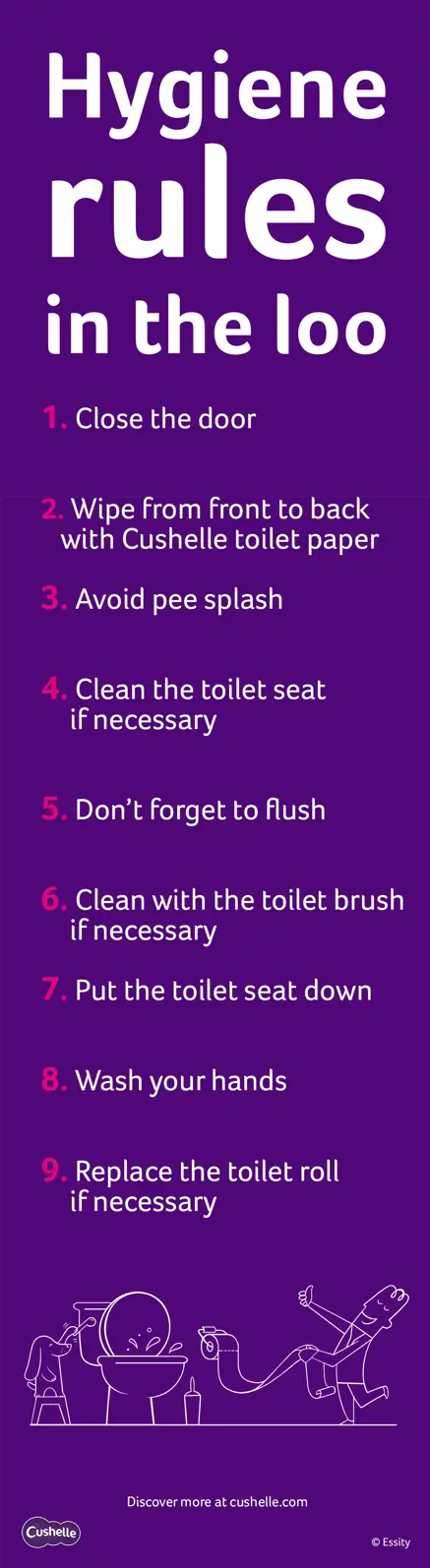 Hygiene rules in the loo

1. Close the door

2. Wipe from front to back with Cushelle toilet paper

3. Avoid pee splash

4. Clean the toilet seat if necessary

5. Don't forget to flush

6. Clean with the toilet brush if necessary

7. Put the toilet seat down

8. Wash your hands

9. Replace the toilet roll if necessary

Discover more at cushelle.com

Cushelle

© Essity